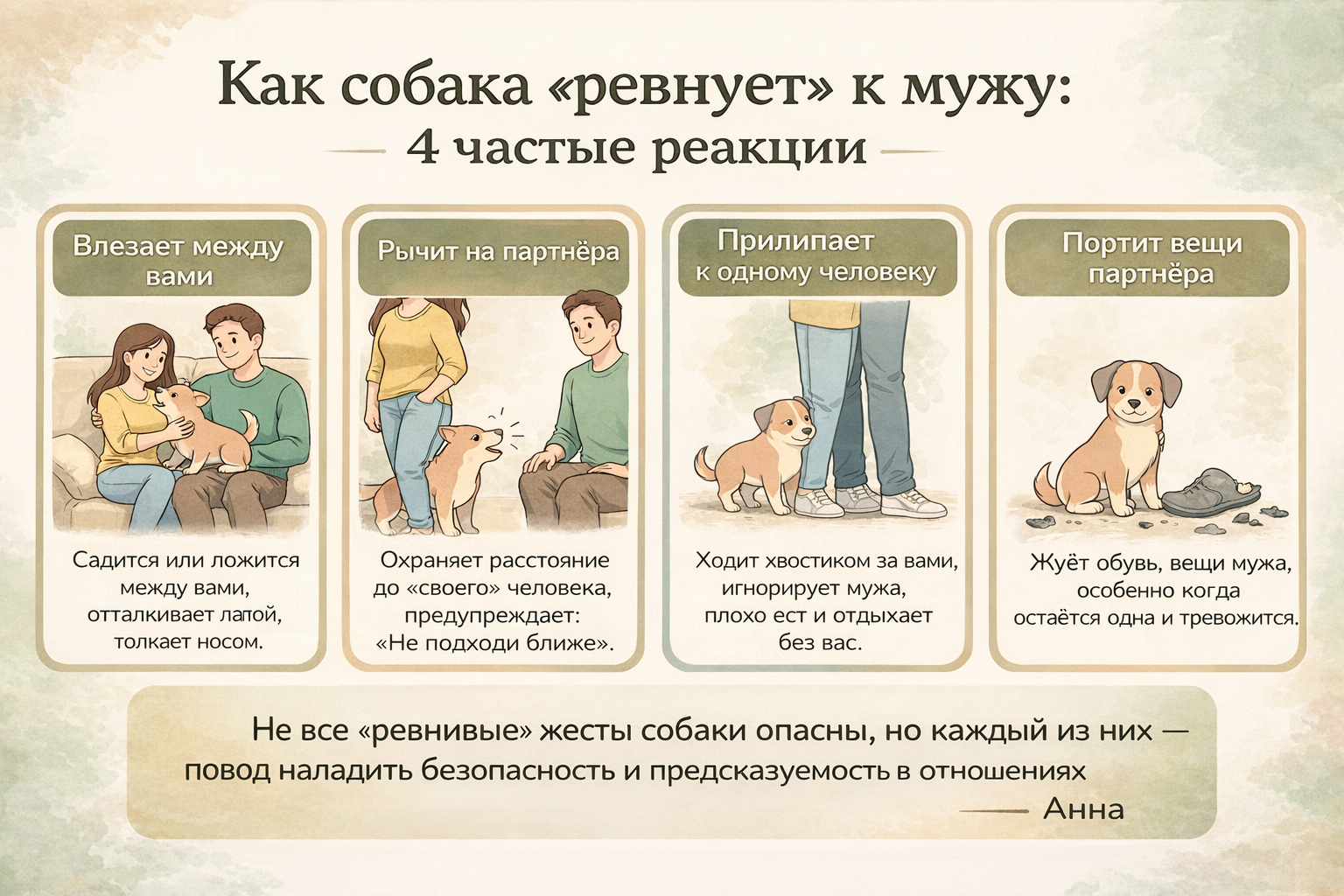 Как собака «ревнует» к мужу:
4 частые реакции

Влезает между вами

Садится или ложится между вами, отталкивает лапой, толкает носом.

Рычит на партнёра

Охраняет расстояние до «своего» человека, предупреждает: «Не подходи ближе».

Прилипает к одному человеку

Ходит хвостиком за вами, игнорирует мужа, плохо ест и отдыхает без вас.

Портит вещи партнёра

Жуёт обувь, вещи мужа, особенно когда остаётся одна и тревожится.

Не все «ревнивые» жесты собаки опасны, но каждый из них — повод наладить безопасность и предсказуемость в отношениях

— Анна